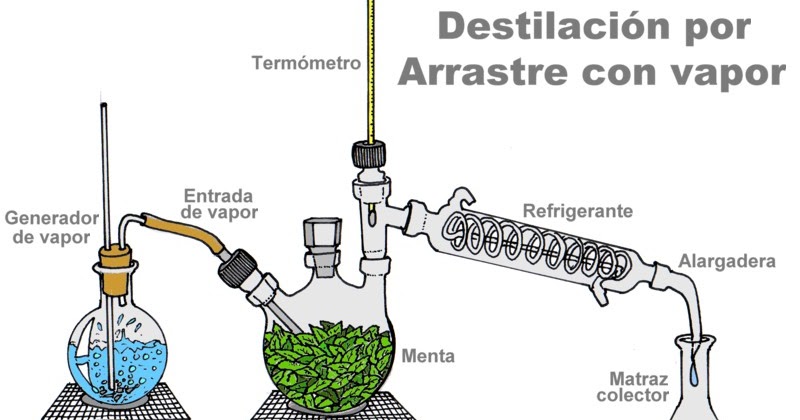 Destilación por Arrastre con vapor

Termómetro

Generador de vapor

Entrada de vapor

Refrigerante

Alargadera

Menta

Matraz colector